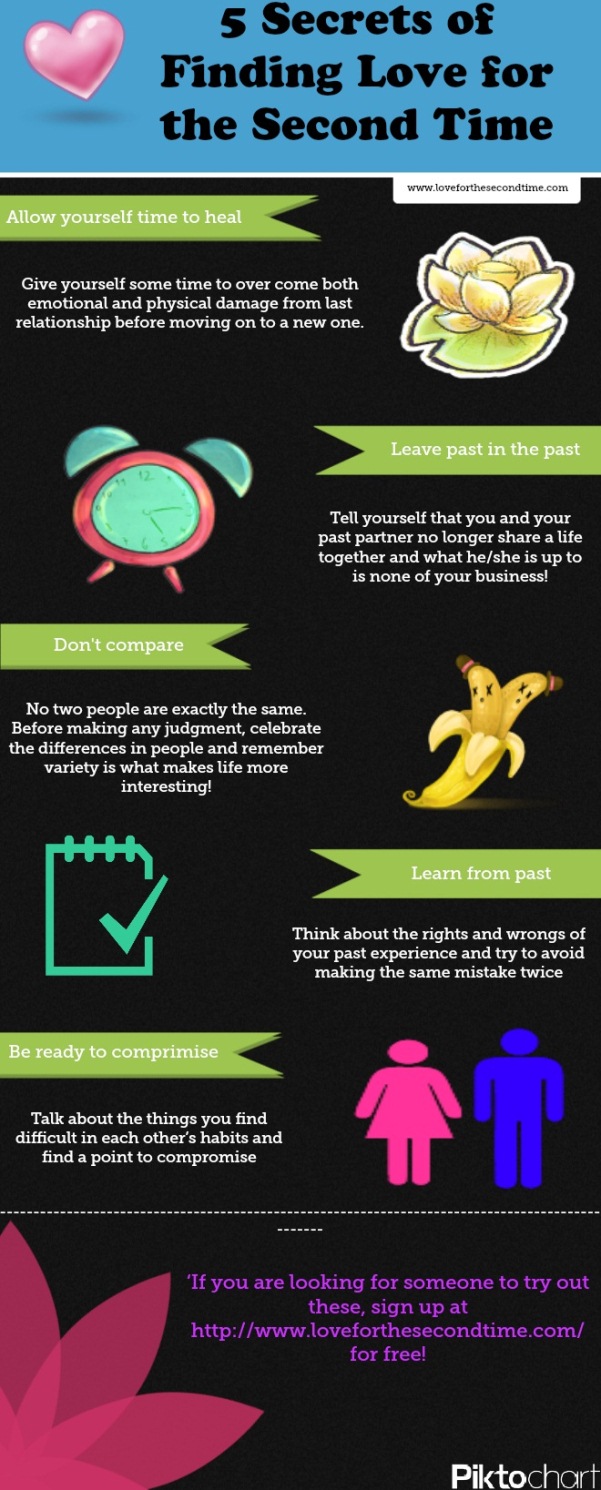 5 Secrets of Finding Love for the Second Time

www.loveforthesecondtime.com

Allow yourself time to heal

Give yourself some time to over come both emotional and physical damage from last relationship before moving on to a new one.

Leave past in the past

Tell yourself that you and your past partner no longer share a life together and what he/she is up to is none of your business!

Don't compare

No two people are exactly the same. Before making any judgment, celebrate the differences in people and remember variety is what makes life more interesting!

Learn from past

Think about the rights and wrongs of your past experience and try to avoid making the same mistake twice

Be ready to comprimise

Talk about the things you find difficult in each other's habits and find a point to compromise

'If you are looking for someone to try out these, sign up at http://www.loveforthesecondtime.com/ for free!

Piktochart