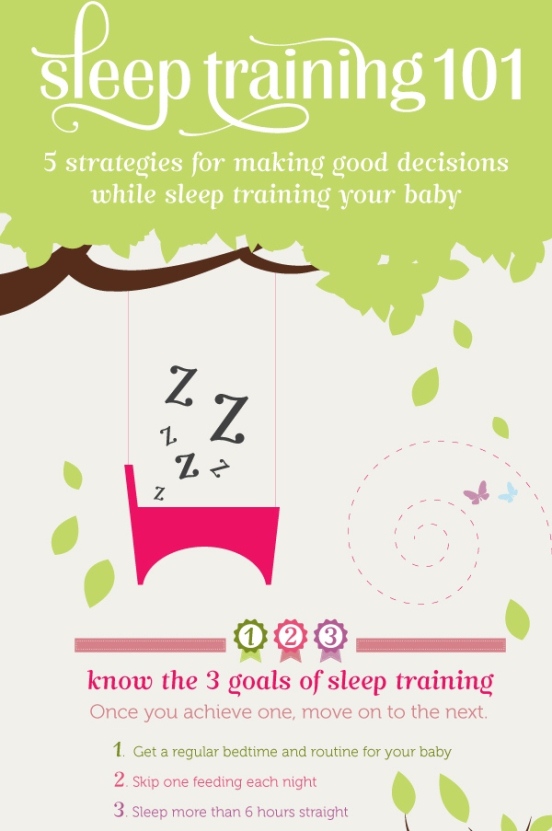 sleep training 101

5 strategies for making good decisions while sleep training your baby

Z Z Z Z Z Z

1 2 3

know the 3 goals of sleep training

Once you achieve one, move on to the next.

1. Get a regular bedtime and routine for your baby

2. Skip one feeding each night

3. Sleep more than 6 hours straight