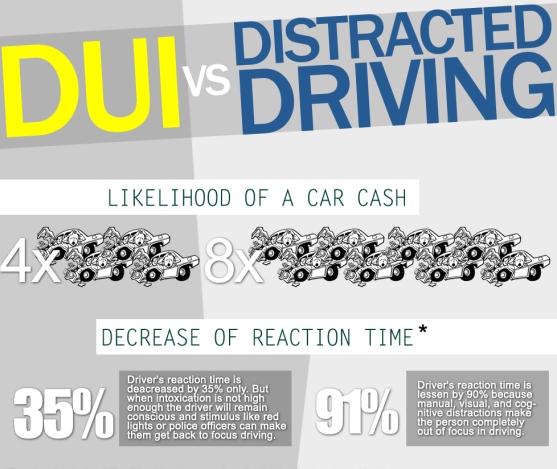 DUI VS DISTRACTED DRIVING

LIKELIHOOD OF A CAR CASH

4x

8x

DECREASE OF REACTION TIME*

35%

Driver's reaction time is deacreased by 35% only. But when intoxication is not high enough the driver will remain conscious and stimulus like red lights or police officers can make them get back to focus driving.

91%

Driver's reaction time is lessen by 90% because manual, visual, and cognitive distractions make the person completely out of focus in driving.