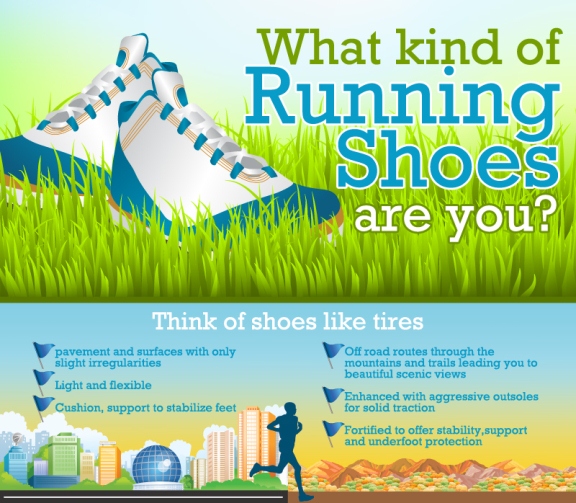 What kind of Running Shoes are you?

Think of shoes like tires

pavement and surfaces with only slight irregularities

Light and flexible

Cushion, support to stabilize feet

Off road routes through the mountains and trails leading you to beautiful scenic views

Enhanced with aggressive outsoles for solid traction

Fortified to offer stability,support and underfoot protection