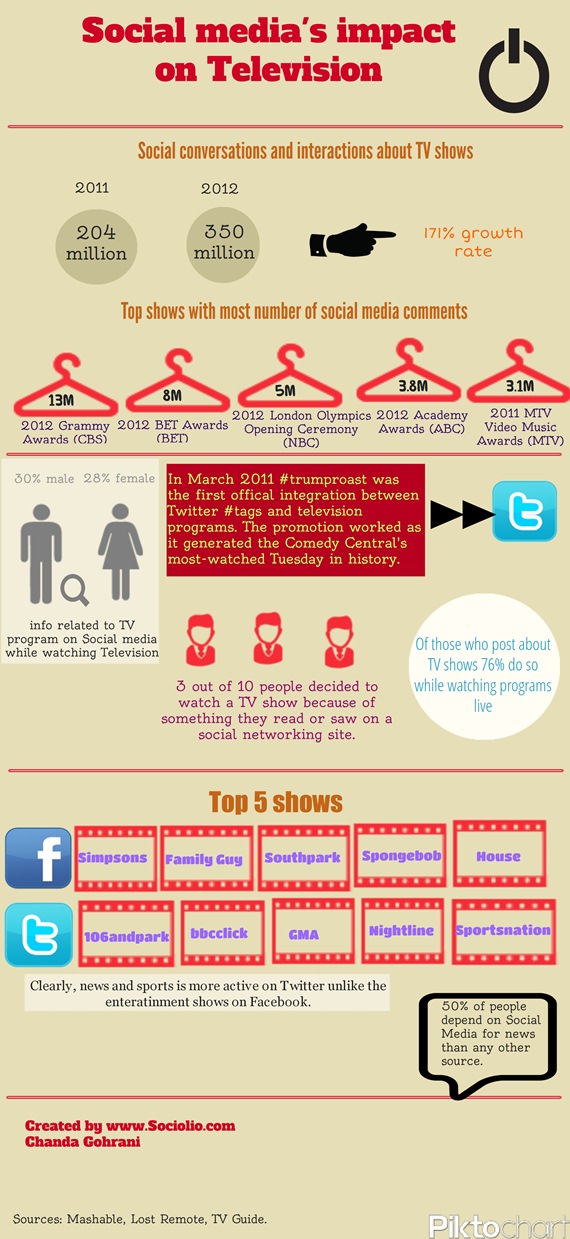 Social media's impact on Television

Social conversations and interactions about TV shows

2011
204 million

2012
350 million

171% growth rate

Top shows with most number of social media comments

13M
2012 Grammy Awards (CBS)

8M
2012 BET Awards (BET)

5M
2012 London Olympics Opening Ceremony (NBC)

3.8M
2012 Academy Awards (ABC)

3.1M
2011 MTV Video Music Awards (MTV)

30% male 28% female

info related to TV program on Social media while watching Television

In March 2011 #trumproast was the first offical integration between Twitter #tags and television programs. The promotion worked as it generated the Comedy Central's most-watched Tuesday in history.

3 out of 10 people decided to watch a TV show because of something they read or saw on a social networking site.

Of those who post about TV shows 76% do so while watching programs live

Top 5 shows

Simpsons
Family Guy
Southpark
Spongebob
House

106andpark
bbcclick
GMA
Nightline
Sportsnation

Clearly, news and sports is more active on Twitter unlike the enteratinment shows on Facebook.

50% of people depend on Social Media for news than any other source.

Created by www.Sociolio.com
Chanda Gohrani

Sources: Mashable, Lost Remote, TV Guide.

Piktochart