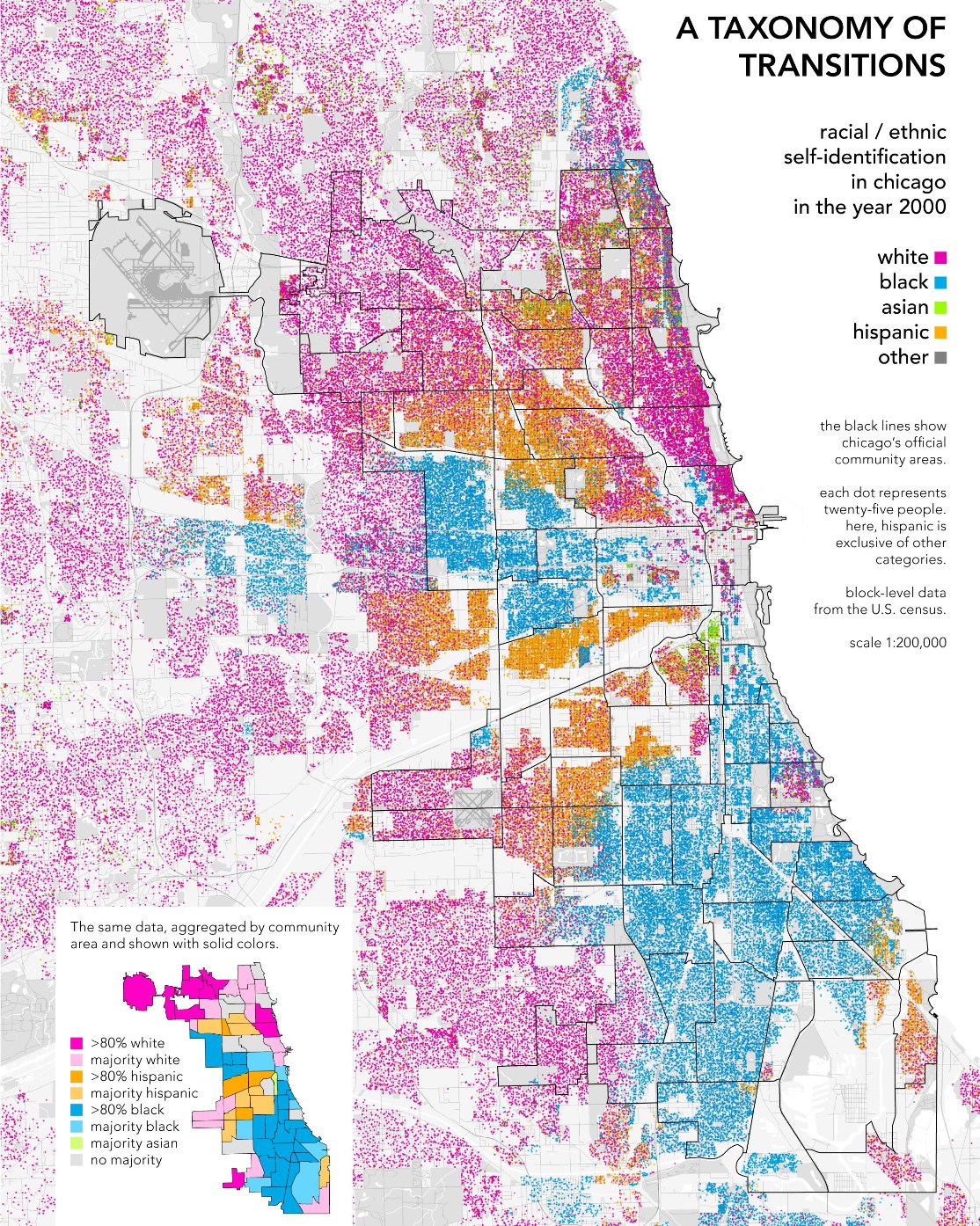 A TAXONOMY OF TRANSITIONS

racial / ethnic self-identification in chicago in the year 2000

white
black
asian
hispanic
other

the black lines show chicago's official community areas.

each dot represents twenty-five people. here, hispanic is exclusive of other categories.

block-level data from the U.S. census.

scale 1:200,000

The same data, aggregated by community area and shown with solid colors.

>80% white
majority white
>80% hispanic
majority hispanic
>80% black
majority black
majority asian
no majority