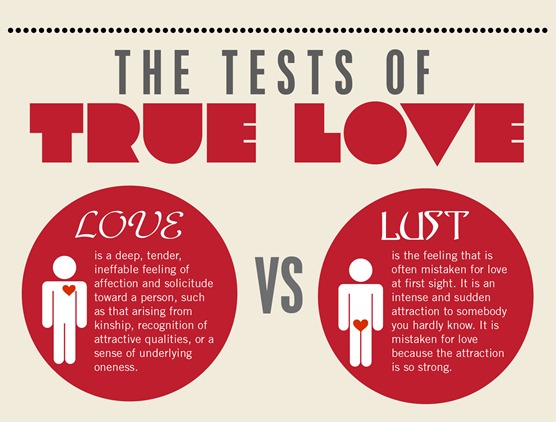 THE TESTS OF
TRUE LOVE

LOVE

is a deep, tender, ineffable feeling of affection and solicitude toward a person, such as that arising from kinship, recognition of attractive qualities, or a sense of underlying oneness.

VS

LUST

is the feeling that is often mistaken for love at first sight. It is an intense and sudden attraction to somebody you hardly know. It is mistaken for love because the attraction is so strong.