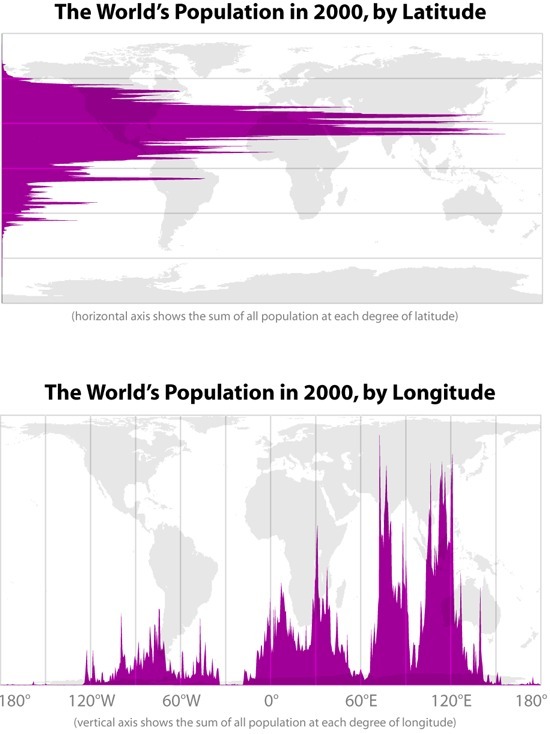 The World's Population in 2000, by Latitude

(horizontal axis shows the sum of all population at each degree of latitude)

The World's Population in 2000, by Longitude

180° 120°W 60°W 0° 60°E 120°E 180°

(vertical axis shows the sum of all population at each degree of longitude)