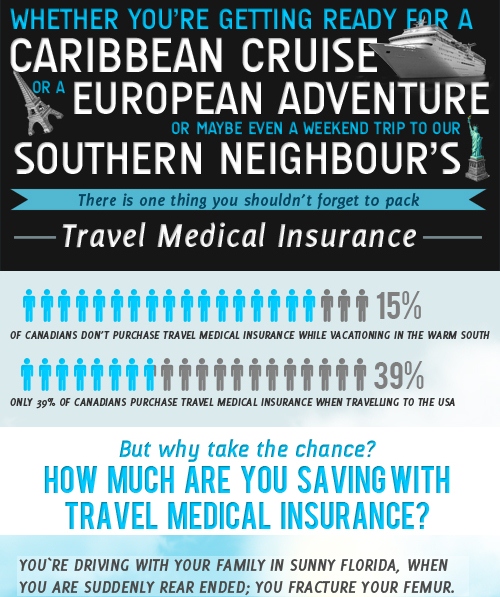 WHETHER YOU'RE GETTING READY FOR A
CARIBBEAN CRUISE
OR A EUROPEAN ADVENTURE
OR MAYBE EVEN A WEEKEND TRIP TO OUR
SOUTHERN NEIGHBOUR'S

There is one thing you shouldn't forget to pack

Travel Medical Insurance

15%
OF CANADIANS DON'T PURCHASE TRAVEL MEDICAL INSURANCE WHILE VACATIONING IN THE WARM SOUTH

39%
ONLY 39% OF CANADIANS PURCHASE TRAVEL MEDICAL INSURANCE WHEN TRAVELLING TO THE USA

But why take the chance?
HOW MUCH ARE YOU SAVING WITH TRAVEL MEDICAL INSURANCE?

YOU`RE DRIVING WITH YOUR FAMILY IN SUNNY FLORIDA, WHEN YOU ARE SUDDENLY REAR ENDED; YOU FRACTURE YOUR FEMUR.