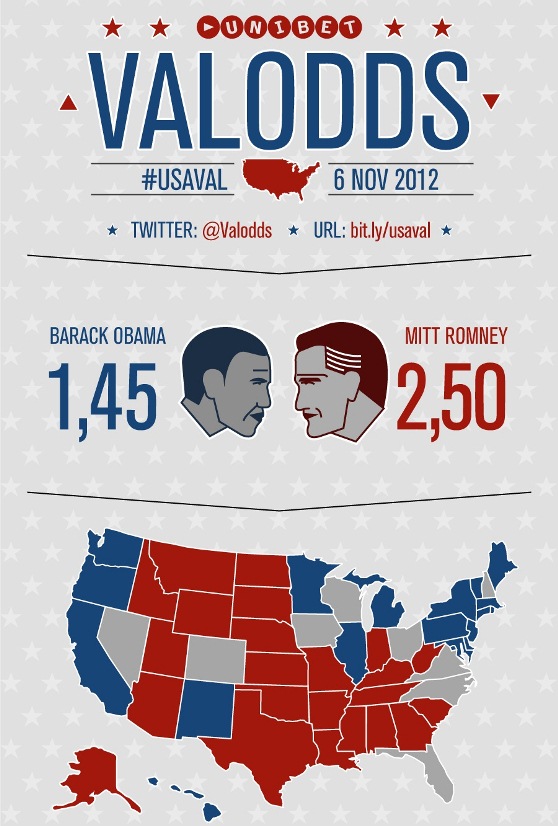 UNIBET

VALODDS

#USAVAL 6 NOV 2012

TWITTER: @Valodds URL: bit.ly/usaval

BARACK OBAMA
1,45

MITT ROMNEY
2,50