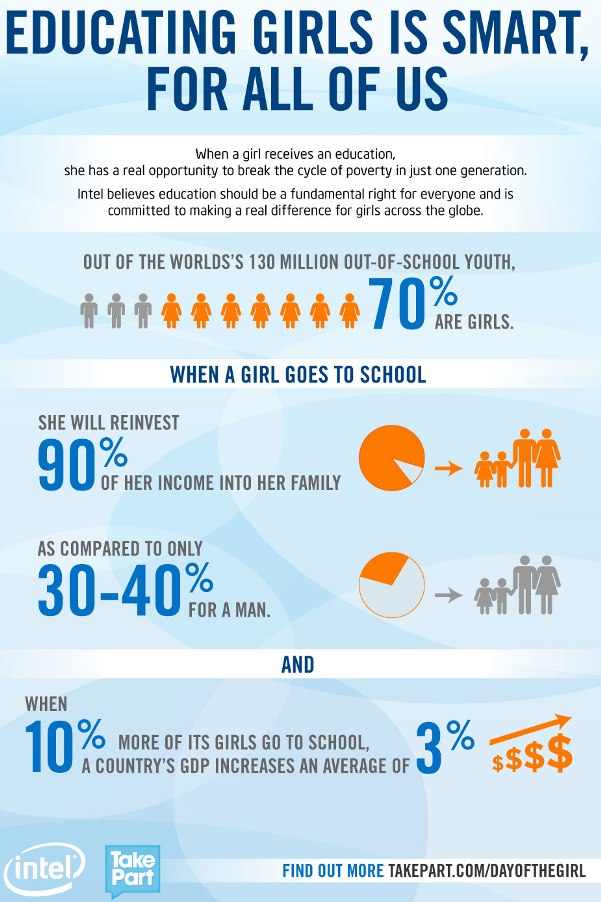 EDUCATING GIRLS IS SMART, FOR ALL OF US

When a girl receives an education, she has a real opportunity to break the cycle of poverty in just one generation.

Intel believes education should be a fundamental right for everyone and is committed to making a real difference for girls across the globe.

OUT OF THE WORLDS'S 130 MILLION OUT-OF-SCHOOL YOUTH, 70% ARE GIRLS.

WHEN A GIRL GOES TO SCHOOL

SHE WILL REINVEST 90% OF HER INCOME INTO HER FAMILY

AS COMPARED TO ONLY 30-40% FOR A MAN.

AND

WHEN 10% MORE OF ITS GIRLS GO TO SCHOOL, A COUNTRY'S GDP INCREASES AN AVERAGE OF 3%

$$$$

intel

Take Part

FIND OUT MORE TAKEPART.COM/DAYOFTHEGIRL