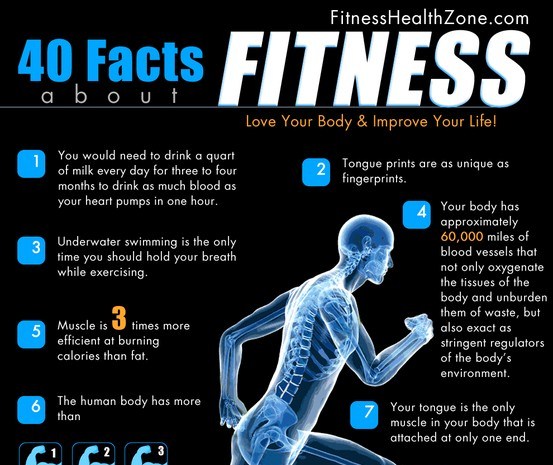 FitnessHealthZone.com

40 Facts about FITNESS

Love Your Body & Improve Your Life!

1 You would need to drink a quart of milk every day for three to four months to drink as much blood as your heart pumps in one hour.

2 Tongue prints are as unique as fingerprints.

3 Underwater swimming is the only time you should hold your breath while exercising.

4 Your body has approximately 60,000 miles of blood vessels that not only oxygenate the tissues of the body and unburden them of waste, but also exact as stringent regulators of the body's environment.

5 Muscle is 3 times more efficient at burning calories than fat.

6 The human body has more than

7 Your tongue is the only muscle in your body that is attached at only one end.

1 2 3