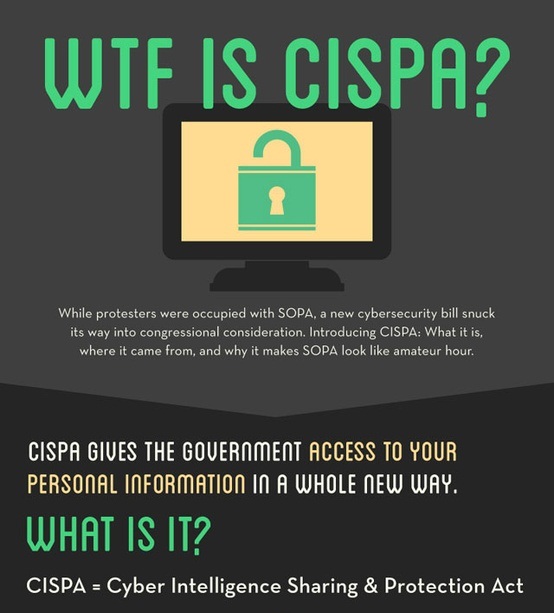 WTF IS CISPA?

While protesters were occupied with SOPA, a new cybersecurity bill snuck its way into congressional consideration. Introducing CISPA: What it is, where it came from, and why it makes SOPA look like amateur hour.

CISPA GIVES THE GOVERNMENT ACCESS TO YOUR PERSONAL INFORMATION IN A WHOLE NEW WAY.

WHAT IS IT?

CISPA = Cyber Intelligence Sharing & Protection Act