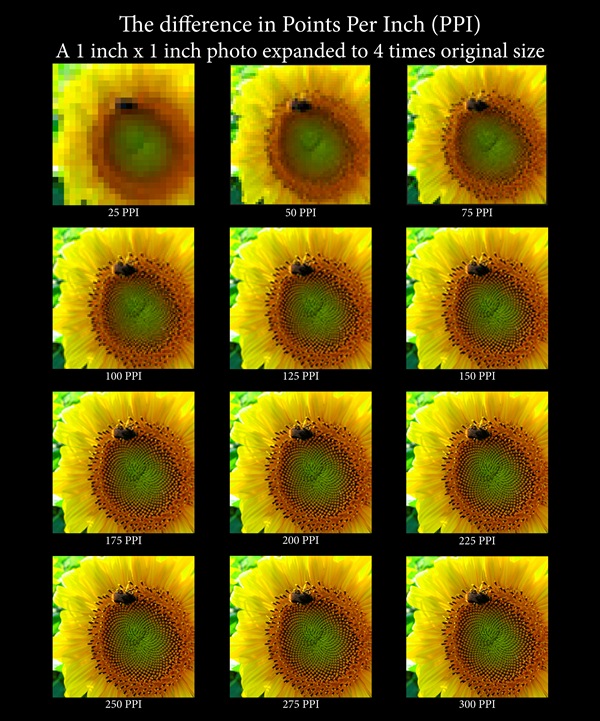 The difference in Points Per Inch (PPI)
A 1 inch x 1 inch photo expanded to 4 times original size

25 PPI

50 PPI

75 PPI

100 PPI

125 PPI

150 PPI

175 PPI

200 PPI

225 PPI

250 PPI

275 PPI

300 PPI