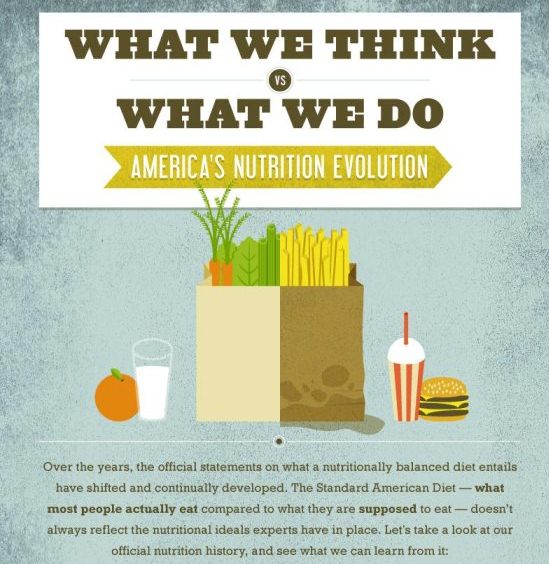 WHAT WE THINK

VS

WHAT WE DO

AMERICA'S NUTRITION EVOLUTION

Over the years, the official statements on what a nutritionally balanced diet entails have shifted and continually developed. The Standard American Diet — what most people actually eat compared to what they are supposed to eat — doesn't always reflect the nutritional ideals experts have in place. Let's take a look at our official nutrition history, and see what we can learn from it: