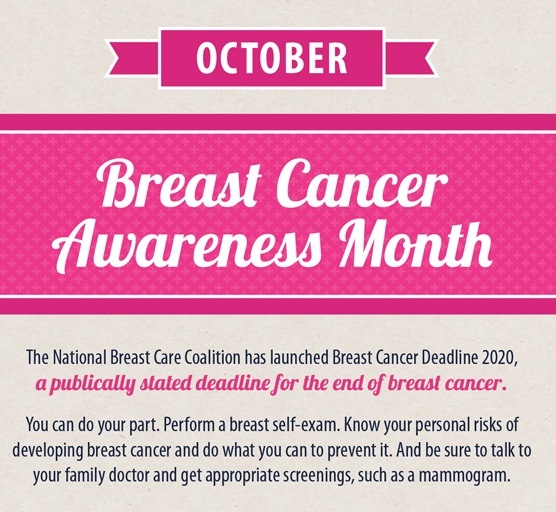 OCTOBER

Breast Cancer Awareness Month

The National Breast Care Coalition has launched Breast Cancer Deadline 2020, a publically stated deadline for the end of breast cancer.

You can do your part. Perform a breast self-exam. Know your personal risks of developing breast cancer and do what you can to prevent it. And be sure to talk to your family doctor and get appropriate screenings, such as a mammogram.