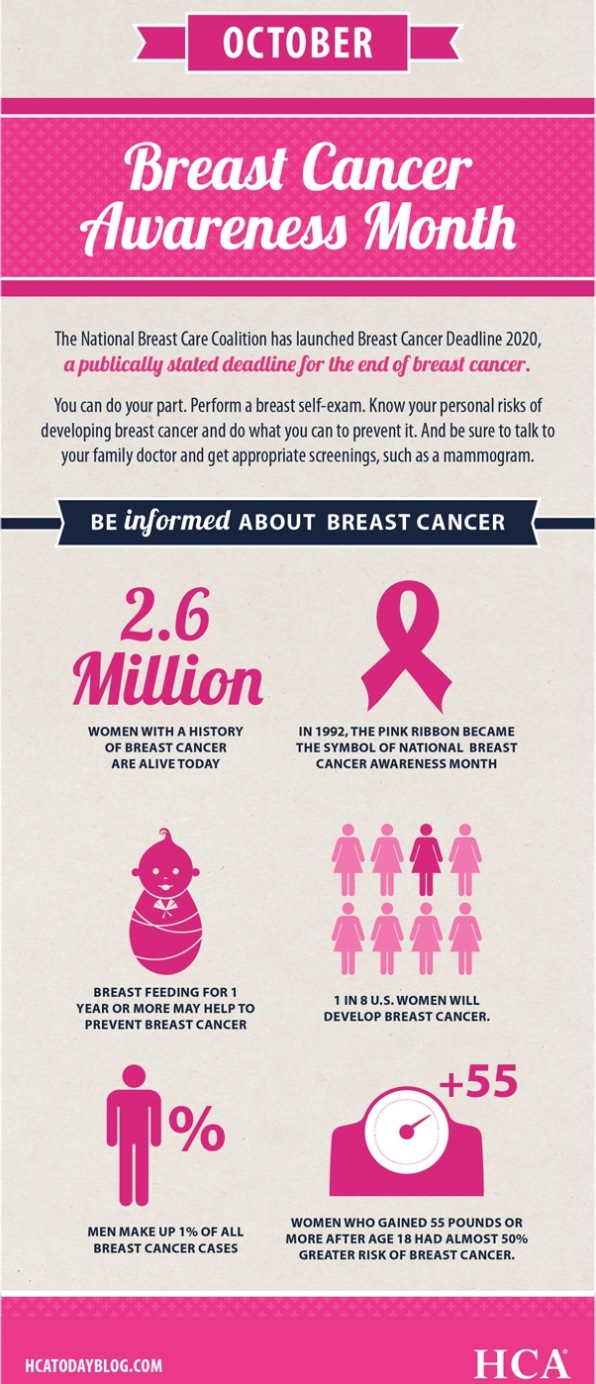 OCTOBER

Breast Cancer Awareness Month

The National Breast Care Coalition has launched Breast Cancer Deadline 2020, a publically stated deadline for the end of breast cancer.

You can do your part. Perform a breast self-exam. Know your personal risks of developing breast cancer and do what you can to prevent it. And be sure to talk to your family doctor and get appropriate screenings, such as a mammogram.

BE informed ABOUT BREAST CANCER

2.6 Million

WOMEN WITH A HISTORY OF BREAST CANCER ARE ALIVE TODAY

IN 1992, THE PINK RIBBON BECAME THE SYMBOL OF NATIONAL BREAST CANCER AWARENESS MONTH

BREAST FEEDING FOR 1 YEAR OR MORE MAY HELP TO PREVENT BREAST CANCER

1 IN 8 U.S. WOMEN WILL DEVELOP BREAST CANCER.

%

MEN MAKE UP 1% OF ALL BREAST CANCER CASES

+55

WOMEN WHO GAINED 55 POUNDS OR MORE AFTER AGE 18 HAD ALMOST 50% GREATER RISK OF BREAST CANCER.

HCATODAYBLOG.COM

HCA