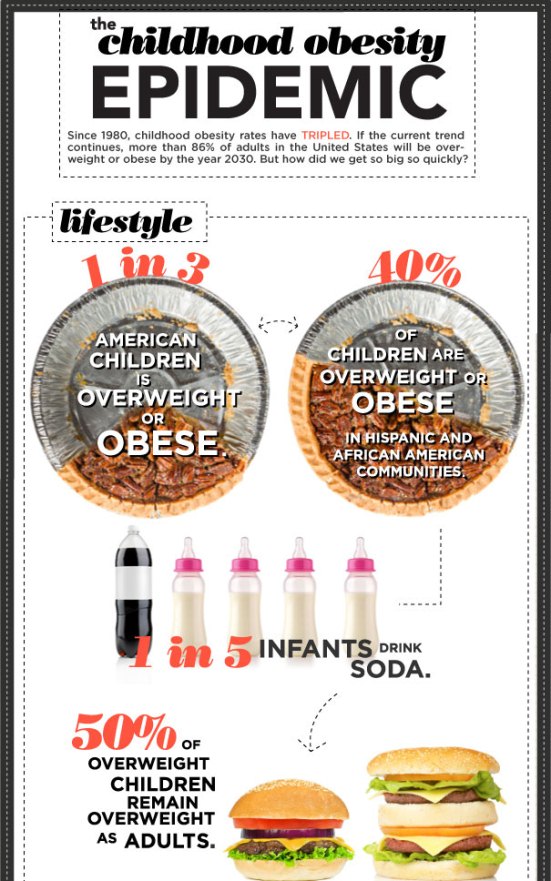 the childhood obesity EPIDEMIC

Since 1980, childhood obesity rates have TRIPLED. If the current trend continues, more than 86% of adults in the United States will be overweight or obese by the year 2030. But how did we get so big so quickly?

lifestyle

1 in 3 AMERICAN CHILDREN IS OVERWEIGHT OR OBESE.

40% OF CHILDREN ARE OVERWEIGHT OR OBESE IN HISPANIC AND AFRICAN AMERICAN COMMUNITIES.

1 in 5 INFANTS DRINK SODA.

50% OF OVERWEIGHT CHILDREN REMAIN OVERWEIGHT AS ADULTS.