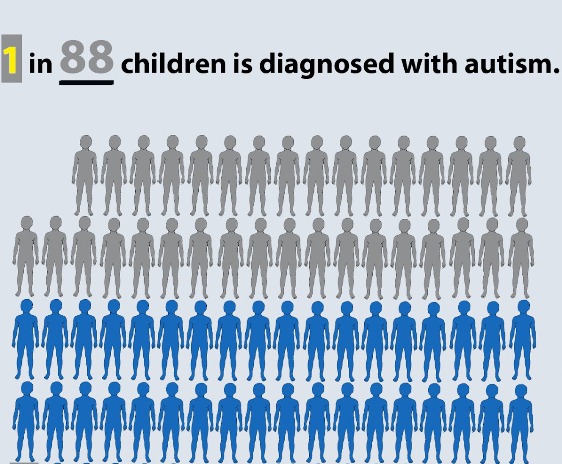 1 in 88 children is diagnosed with autism.