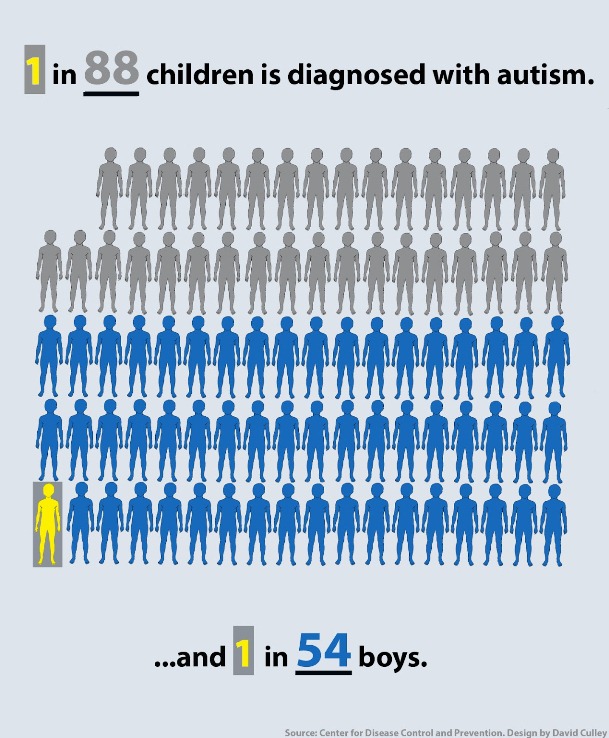 1 in 88 children is diagnosed with autism.

...and 1 in 54 boys.

Source: Center for Disease Control and Prevention. Design by David Culley