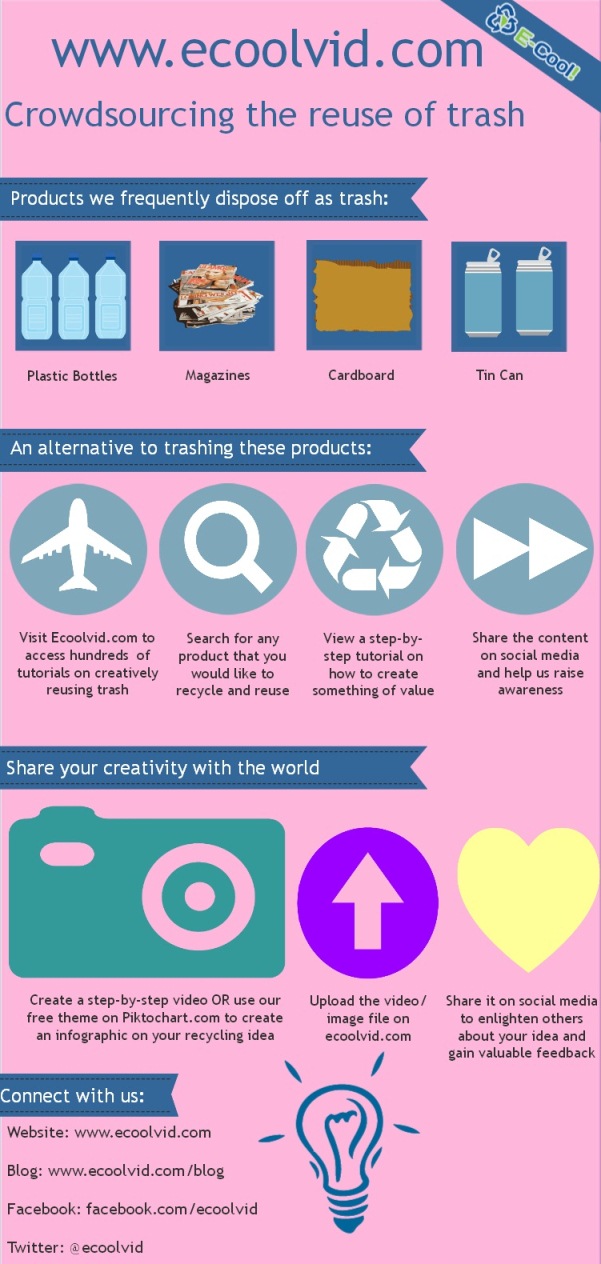 www.ecoolvid.com

E-Cool!

Crowdsourcing the reuse of trash

Products we frequently dispose off as trash:

Plastic Bottles

Magazines

Cardboard

Tin Can

An alternative to trashing these products:

Visit Ecoolvid.com to access hundreds of tutorials on creatively reusing trash

Search for any product that you would like to recycle and reuse

View a step-by-step tutorial on how to create something of value

Share the content on social media and help us raise awareness

Share your creativity with the world

Create a step-by-step video OR use our free theme on Piktochart.com to create an infographic on your recycling idea

Upload the video/ image file on ecoolvid.com

Share it on social media to enlighten others about your idea and gain valuable feedback

Connect with us:

Website: www.ecoolvid.com

Blog: www.ecoolvid.com/blog

Facebook: facebook.com/ecoolvid

Twitter: @ecoolvid