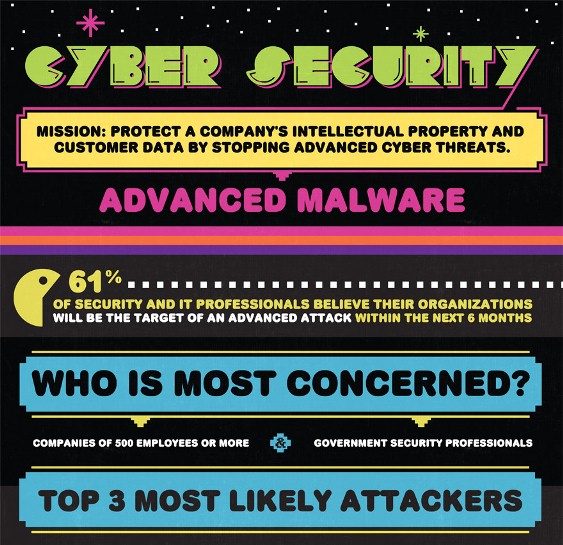 CYBER SECURITY

MISSION: PROTECT A COMPANY'S INTELLECTUAL PROPERTY AND CUSTOMER DATA BY STOPPING ADVANCED CYBER THREATS.

ADVANCED MALWARE

61%

OF SECURITY AND IT PROFESSIONALS BELIEVE THEIR ORGANIZATIONS WILL BE THE TARGET OF AN ADVANCED ATTACK WITHIN THE NEXT 6 MONTHS

WHO IS MOST CONCERNED?

COMPANIES OF 500 EMPLOYEES OR MORE

&

GOVERNMENT SECURITY PROFESSIONALS

TOP 3 MOST LIKELY ATTACKERS