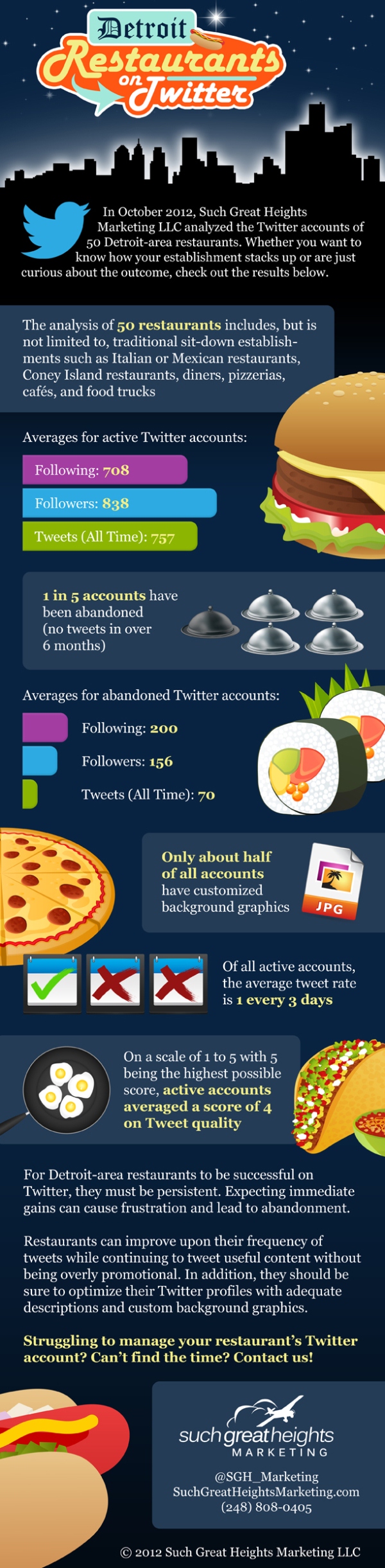 Detroit
Restaurants
on
Twitter

In October 2012, Such Great Heights Marketing LLC analyzed the Twitter accounts of 50 Detroit-area restaurants. Whether you want to know how your establishment stacks up or are just curious about the outcome, check out the results below.

The analysis of 50 restaurants includes, but is not limited to, traditional sit-down establishments such as Italian or Mexican restaurants, Coney Island restaurants, diners, pizzerias, cafés, and food trucks

Averages for active Twitter accounts:

Following: 708

Followers: 838

Tweets (All Time): 757

1 in 5 accounts have been abandoned (no tweets in over 6 months)

Averages for abandoned Twitter accounts:

Following: 200

Followers: 156

Tweets (All Time): 70

Only about half of all accounts have customized background graphics

JPG

Of all active accounts, the average tweet rate is 1 every 3 days

On a scale of 1 to 5 with 5 being the highest possible score, active accounts averaged a score of 4 on Tweet quality

For Detroit-area restaurants to be successful on Twitter, they must be persistent. Expecting immediate gains can cause frustration and lead to abandonment.

Restaurants can improve upon their frequency of tweets while continuing to tweet useful content without being overly promotional. In addition, they should be sure to optimize their Twitter profiles with adequate descriptions and custom background graphics.

Struggling to manage your restaurant's Twitter account? Can't find the time? Contact us!

such great heights
MARKETING

@SGH_Marketing
SuchGreatHeightsMarketing.com
(248) 808-0405

© 2012 Such Great Heights Marketing LLC