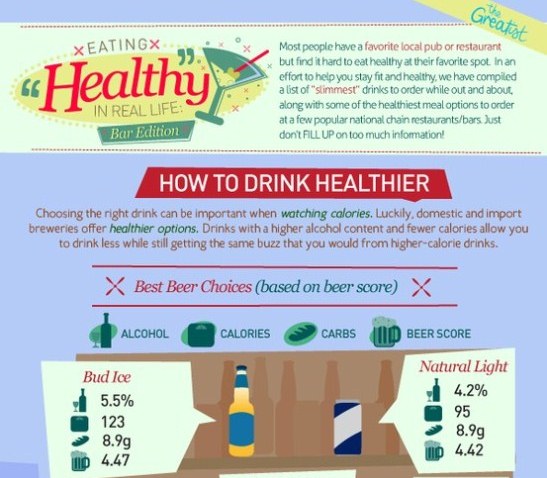 the Greatist

EATING "Healthy" IN REAL LIFE: Bar Edition

Most people have a favorite local pub or restaurant but find it hard to eat healthy at their favorite spot. In an effort to help you stay fit and healthy, we have compiled a list of "slimmest" drinks to order while out and about, along with some of the healthiest meal options to order at a few popular national chain restaurants/bars. Just don't FILL UP on too much information!

HOW TO DRINK HEALTHIER

Choosing the right drink can be important when watching calories. Luckily, domestic and import breweries offer healthier options. Drinks with a higher alcohol content and fewer calories allow you to drink less while still getting the same buzz that you would from higher-calorie drinks.

Best Beer Choices (based on beer score)

ALCOHOL CALORIES CARBS BEER SCORE

Bud Ice
5.5%
123
8.9g
4.47

Natural Light
4.2%
95
8.9g
4.42