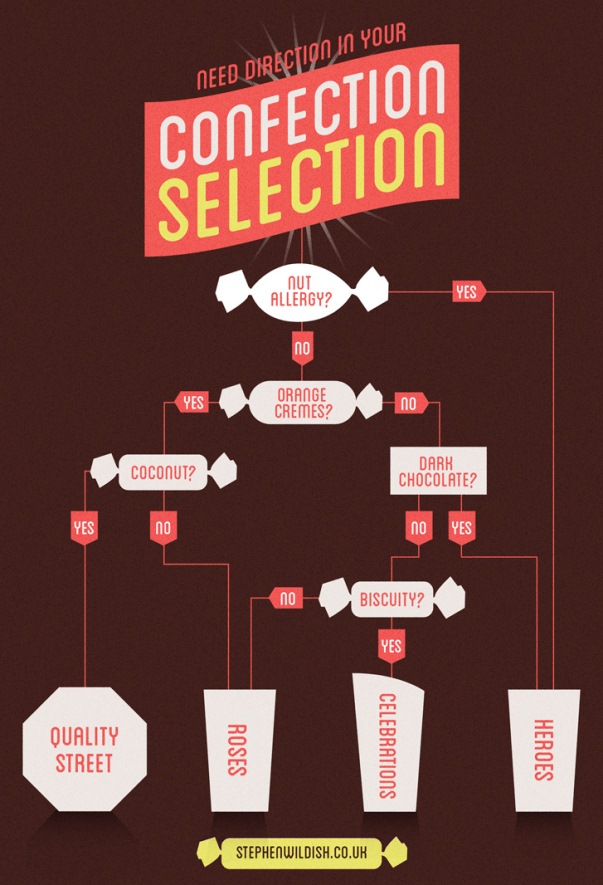 NEED DIRECTION IN YOUR
CONFECTION
SELECTION

NUT ALLERGY?
YES
NO
ORANGE CREMES?
YES
NO
COCONUT?
DARK CHOCOLATE?
YES
NO
NO
YES
NO
BISCUITY?
YES
QUALITY STREET
ROSES
CELEBRATIONS
HEROES

STEPHENWILDISH.CO.UK