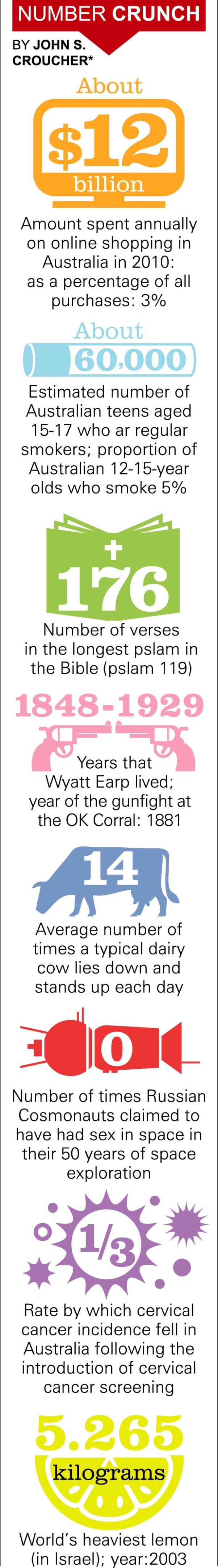 NUMBER CRUNCH

BY JOHN S. CROUCHER*

About

$12

billion

Amount spent annually on online shopping in Australia in 2010: as a percentage of all purchases: 3%

About

60,000

Estimated number of Australian teens aged 15-17 who ar regular smokers; proportion of Australian 12-15-year olds who smoke 5%

176

Number of verses in the longest pslam in the Bible (pslam 119)

1848-1929

Years that Wyatt Earp lived; year of the gunfight at the OK Corral: 1881

14

Average number of times a typical dairy cow lies down and stands up each day

0

Number of times Russian Cosmonauts claimed to have had sex in space in their 50 years of space exploration

1/3

Rate by which cervical cancer incidence fell in Australia following the introduction of cervical cancer screening

5.265

kilograms

World's heaviest lemon (in Israel); year:2003