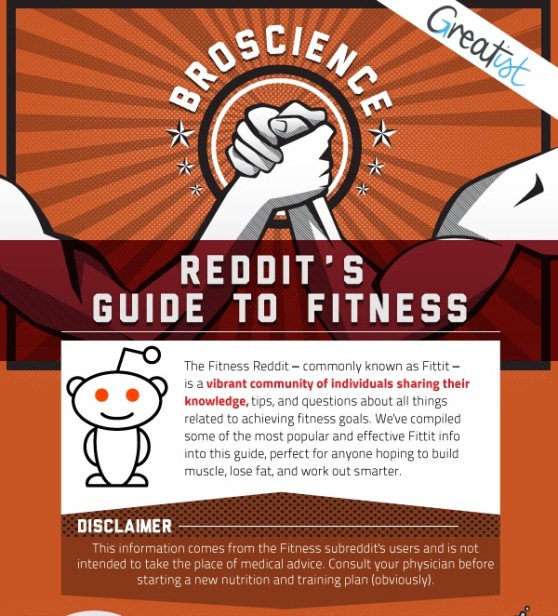 Greatist

BROSCIENCE

REDDIT'S GUIDE TO FITNESS

The Fitness Reddit – commonly known as Fittit – is a vibrant community of individuals sharing their knowledge, tips, and questions about all things related to achieving fitness goals. We've compiled some of the most popular and effective Fittit info into this guide, perfect for anyone hoping to build muscle, lose fat, and work out smarter.

DISCLAIMER

This information comes from the Fitness subreddit's users and is not intended to take the place of medical advice. Consult your physician before starting a new nutrition and training plan (obviously).