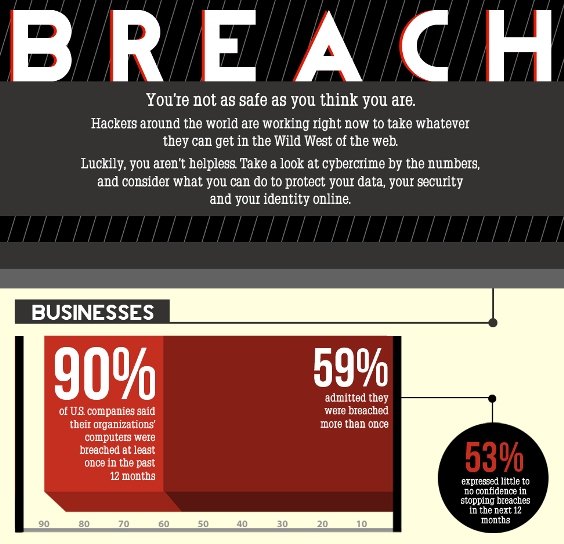 BREACH

You're not as safe as you think you are.

Hackers around the world are working right now to take whatever they can get in the Wild West of the web.

Luckily, you aren't helpless. Take a look at cybercrime by the numbers, and consider what you can do to protect your data, your security and your identity online.

BUSINESSES

90%
of U.S. companies said their organizations' computers were breached at least once in the past 12 months

59%
admitted they were breached more than once

53%
expressed little to no confidence in stopping breaches in the next 12 months

90 80 70 60 50 40 30 20 10