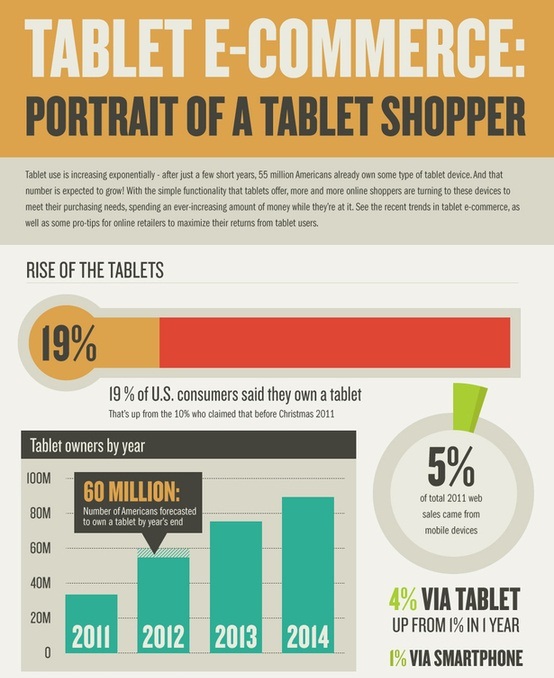 TABLET E-COMMERCE:
PORTRAIT OF A TABLET SHOPPER

Tablet use is increasing exponentially - after just a few short years, 55 million Americans already own some type of tablet device. And that number is expected to grow! With the simple functionality that tablets offer, more and more online shoppers are turning to these devices to meet their purchasing needs, spending an ever-increasing amount of money while they're at it. See the recent trends in tablet e-commerce, as well as some pro-tips for online retailers to maximize their returns from tablet users.

RISE OF THE TABLETS

19%

19 % of U.S. consumers said they own a tablet
That's up from the 10% who claimed that before Christmas 2011

Tablet owners by year

100M
80M
60M
40M
20M
0

60 MILLION:
Number of Americans forecasted to own a tablet by year's end

2011
2012
2013
2014

5%
of total 2011 web sales came from mobile devices

4% VIA TABLET
UP FROM 1% IN 1 YEAR

1% VIA SMARTPHONE