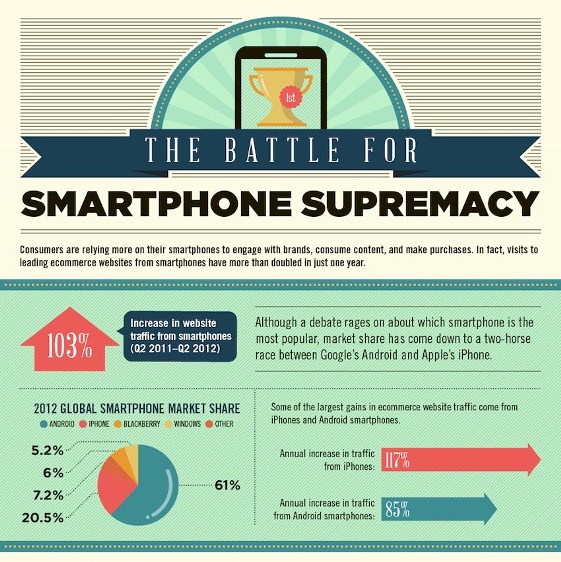 1st

THE BATTLE FOR

SMARTPHONE SUPREMACY

Consumers are relying more on their smartphones to engage with brands, consume content, and make purchases. In fact, visits to leading ecommerce websites from smartphones have more than doubled in just one year.

103%

Increase in website traffic from smartphones (Q2 2011–Q2 2012)

Although a debate rages on about which smartphone is the most popular, market share has come down to a two-horse race between Google's Android and Apple's iPhone.

2012 GLOBAL SMARTPHONE MARKET SHARE

ANDROID IPHONE BLACKBERRY WINDOWS OTHER

5.2%

6%

7.2%

20.5%

61%

Some of the largest gains in ecommerce website traffic come from iPhones and Android smartphones.

Annual increase in traffic from iPhones: 117%

Annual increase in traffic from Android smartphones: 85%