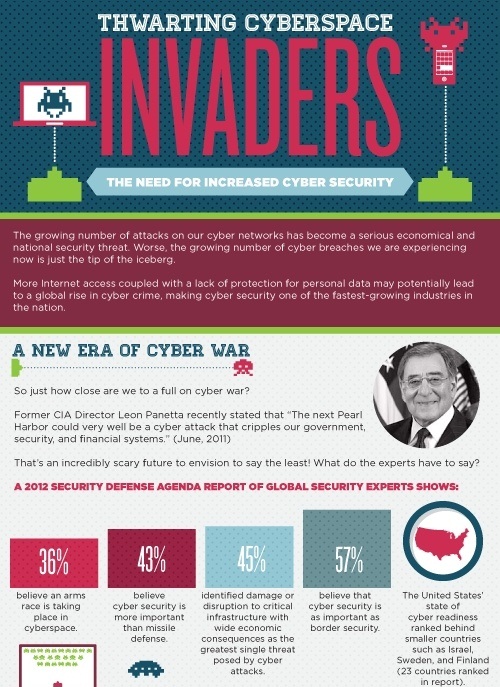 THWARTING CYBERSPACE
INVADERS

THE NEED FOR INCREASED CYBER SECURITY

The growing number of attacks on our cyber networks has become a serious economical and national security threat. Worse, the growing number of cyber breaches we are experiencing now is just the tip of the iceberg.

More Internet access coupled with a lack of protection for personal data may potentially lead to a global rise in cyber crime, making cyber security one of the fastest-growing industries in the nation.

A NEW ERA OF CYBER WAR

So just how close are we to a full on cyber war?

Former CIA Director Leon Panetta recently stated that "The next Pearl Harbor could very well be a cyber attack that cripples our government, security, and financial systems." (June, 2011)

That's an incredibly scary future to envision to say the least! What do the experts have to say?

A 2012 SECURITY DEFENSE AGENDA REPORT OF GLOBAL SECURITY EXPERTS SHOWS:

36%
believe an arms race is taking place in cyberspace.

43%
believe cyber security is more important than missile defense.

45%
identified damage or disruption to critical infrastructure with wide economic consequences as the greatest single threat posed by cyber attacks.

57%
believe that cyber security is as important as border security.

The United States' state of cyber readiness ranked behind smaller countries such as Israel, Sweden, and Finland (23 countries ranked in report).