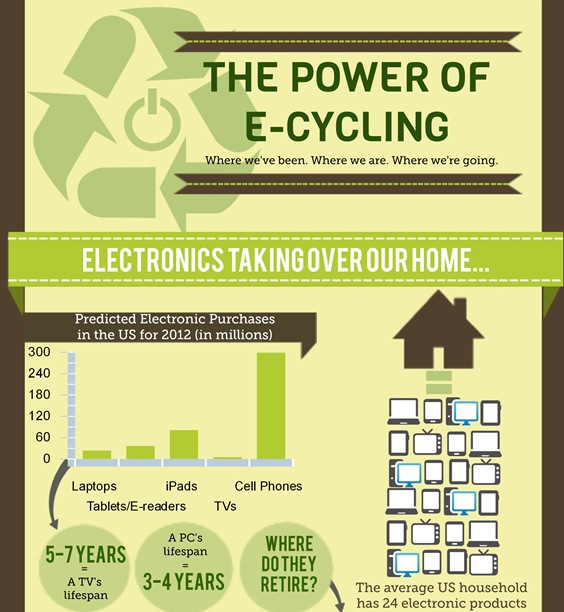 THE POWER OF E-CYCLING

Where we've been. Where we are. Where we're going.

ELECTRONICS TAKING OVER OUR HOME...

Predicted Electronic Purchases in the US for 2012 (in millions)

300
240
180
120
60
0

Laptops
Tablets/E-readers
iPads
TVs
Cell Phones

5-7 YEARS = A TV's lifespan

A PC's lifespan = 3-4 YEARS

WHERE DO THEY RETIRE?

The average US household has 24 electronic products