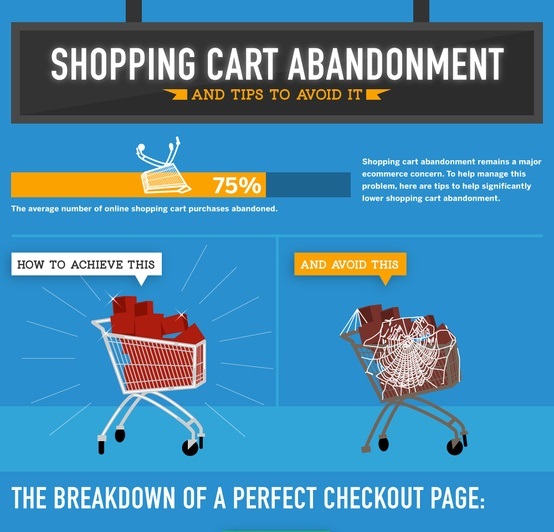 SHOPPING CART ABANDONMENT

AND TIPS TO AVOID IT

75%

The average number of online shopping cart purchases abandoned.

Shopping cart abandonment remains a major ecommerce concern. To help manage this problem, here are tips to help significantly lower shopping cart abandonment.

HOW TO ACHIEVE THIS

AND AVOID THIS

THE BREAKDOWN OF A PERFECT CHECKOUT PAGE: