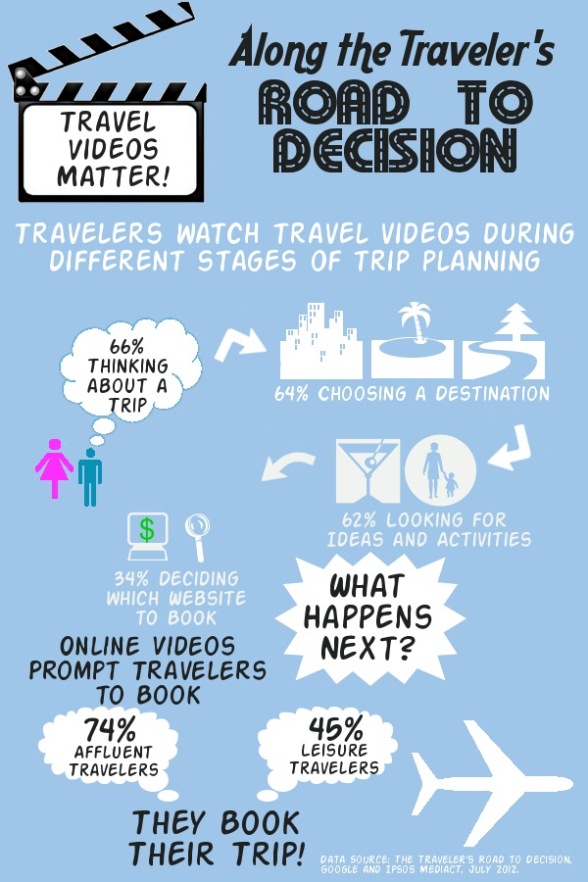 TRAVEL VIDEOS MATTER!

Along the Traveler's
ROAD TO DECISION

TRAVELERS WATCH TRAVEL VIDEOS DURING DIFFERENT STAGES OF TRIP PLANNING

66% THINKING ABOUT A TRIP

64% CHOOSING A DESTINATION

62% LOOKING FOR IDEAS AND ACTIVITIES

$

34% DECIDING WHICH WEBSITE TO BOOK

WHAT HAPPENS NEXT?

ONLINE VIDEOS PROMPT TRAVELERS TO BOOK

74% AFFLUENT TRAVELERS

45% LEISURE TRAVELERS

THEY BOOK THEIR TRIP!

DATA SOURCE: THE TRAVELER'S ROAD TO DECISION, GOOGLE AND IPSOS MEDIACT, JULY 2012.