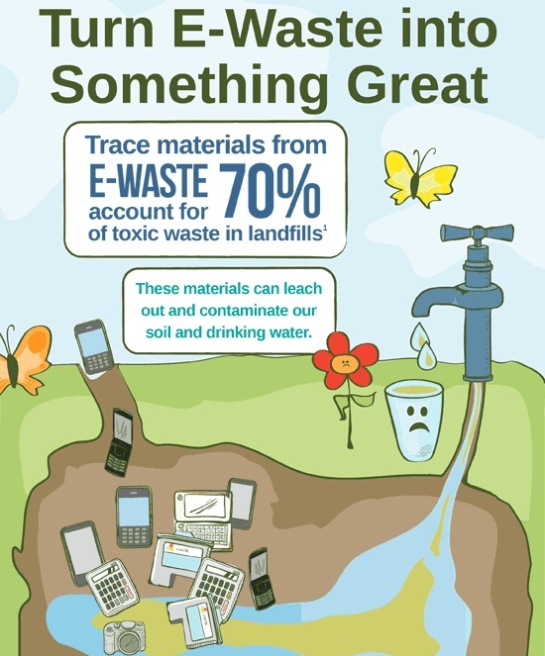 Turn E-Waste into Something Great

Trace materials from E-WASTE account for 70% of toxic waste in landfills$^1$

These materials can leach out and contaminate our soil and drinking water.