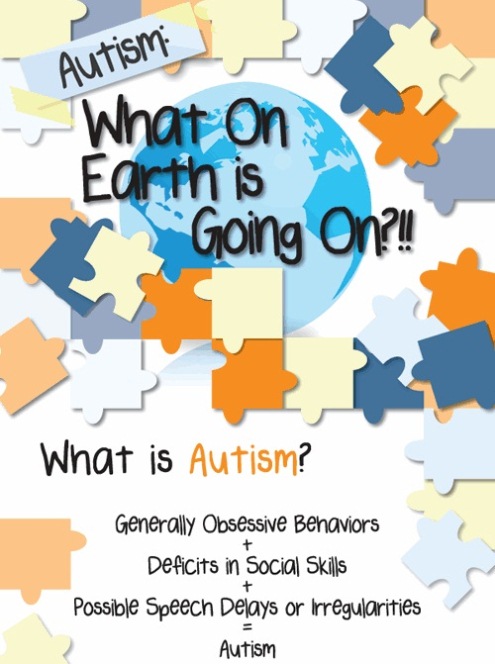 Autism:

What On Earth is Going On?!!

What is Autism?

Generally Obsessive Behaviors
+
Deficits in Social Skills
+
Possible Speech Delays or Irregularities
=
Autism