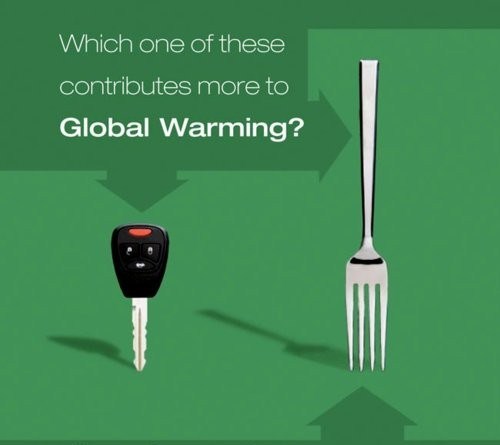 Which one of these contributes more to
Global Warming?