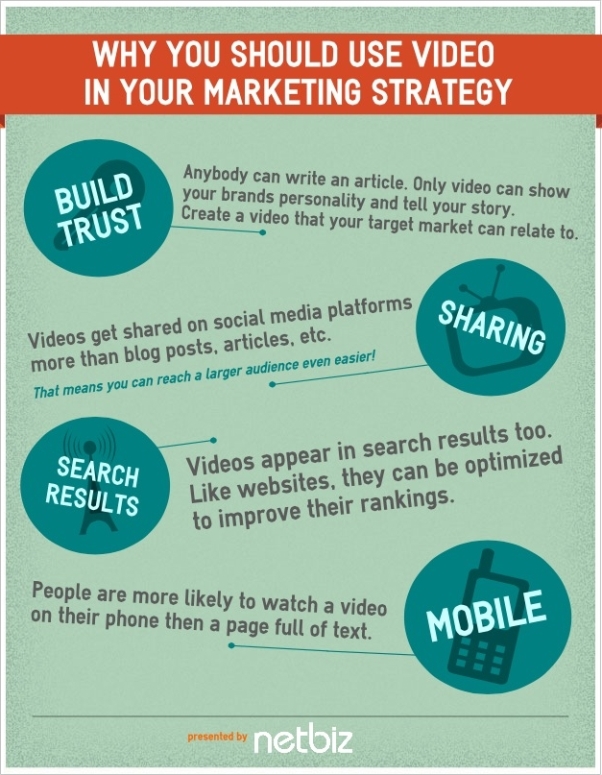 WHY YOU SHOULD USE VIDEO IN YOUR MARKETING STRATEGY

BUILD TRUST

Anybody can write an article. Only video can show your brands personality and tell your story. Create a video that your target market can relate to.

SHARING

Videos get shared on social media platforms more than blog posts, articles, etc.

That means you can reach a larger audience even easier!

SEARCH RESULTS

Videos appear in search results too. Like websites, they can be optimized to improve their rankings.

MOBILE

People are more likely to watch a video on their phone then a page full of text.

presented by netbiz