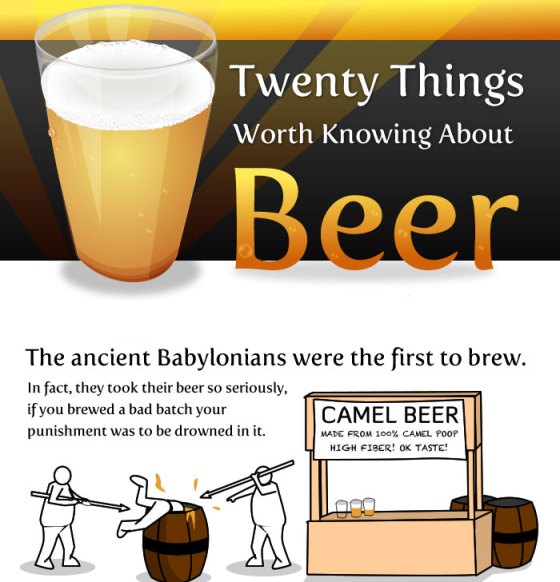 Twenty Things
Worth Knowing About
Beer

The ancient Babylonians were the first to brew.

In fact, they took their beer so seriously, if you brewed a bad batch your punishment was to be drowned in it.

CAMEL BEER
MADE FROM 100% CAMEL POOP
HIGH FIBER! OK TASTE!