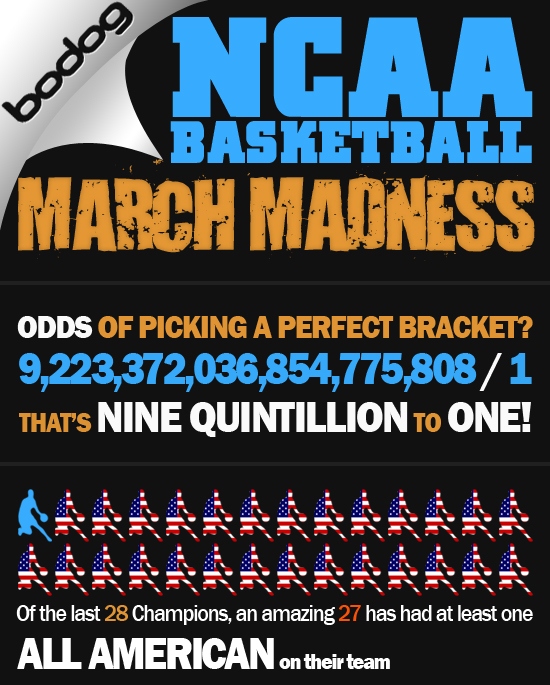 bodog

NCAA
BASKETBALL
MARCH MADNESS

ODDS OF PICKING A PERFECT BRACKET?
9,223,372,036,854,775,808 / 1
THAT'S NINE QUINTILLION TO ONE!

Of the last 28 Champions, an amazing 27 has had at least one ALL AMERICAN on their team