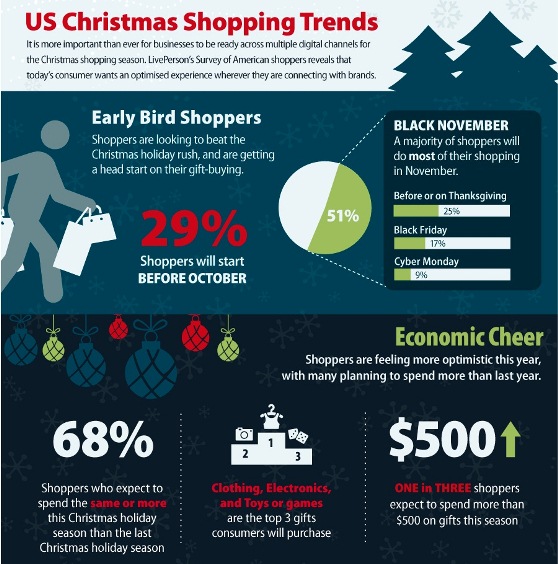 US Christmas Shopping Trends

It is more important than ever for businesses to be ready across multiple digital channels for the Christmas shopping season. LivePerson's Survey of American shoppers reveals that today's consumer wants an optimised experience wherever they are connecting with brands.

Early Bird Shoppers

Shoppers are looking to beat the Christmas holiday rush, and are getting a head start on their gift-buying.

29%

Shoppers will start BEFORE OCTOBER

51%

BLACK NOVEMBER

A majority of shoppers will do most of their shopping in November.

Before or on Thanksgiving

25%

Black Friday

17%

Cyber Monday

9%

Economic Cheer

Shoppers are feeling more optimistic this year, with many planning to spend more than last year.

68%

Shoppers who expect to spend the same or more this Christmas holiday season than the last Christmas holiday season

1 2 3

Clothing, Electronics, and Toys or games are the top 3 gifts consumers will purchase

$500

ONE in THREE shoppers expect to spend more than $500 on gifts this season