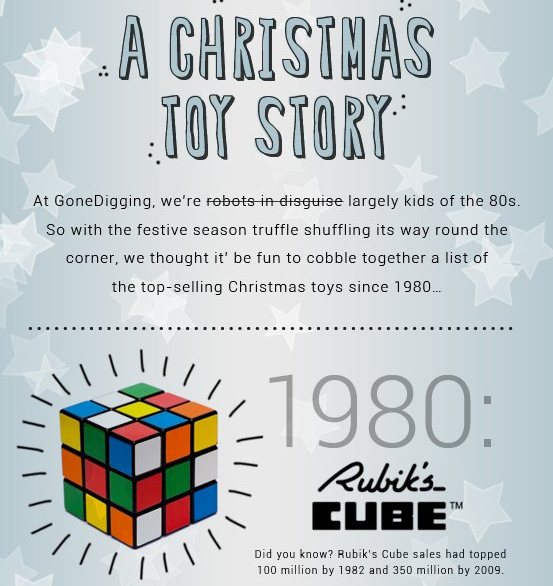 A CHRISTMAS TOY STORY

At GoneDigging, we're ~~robots in disguise~~ largely kids of the 80s. So with the festive season truffle shuffling its way round the corner, we thought it' be fun to cobble together a list of the top-selling Christmas toys since 1980…

1980:

Rubik's CUBE™

Did you know? Rubik's Cube sales had topped 100 million by 1982 and 350 million by 2009.