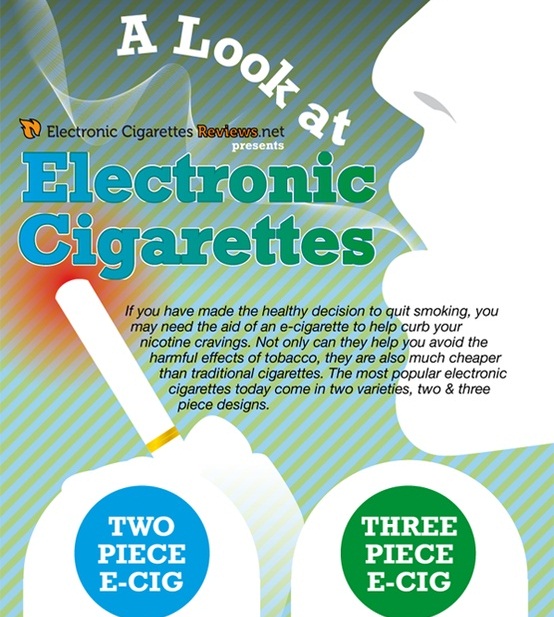 A Look at

Electronic Cigarettes Reviews.net presents

Electronic Cigarettes

If you have made the healthy decision to quit smoking, you may need the aid of an e-cigarette to help curb your nicotine cravings. Not only can they help you avoid the harmful effects of tobacco, they are also much cheaper than traditional cigarettes. The most popular electronic cigarettes today come in two varieties, two & three piece designs.

TWO PIECE E-CIG

THREE PIECE E-CIG