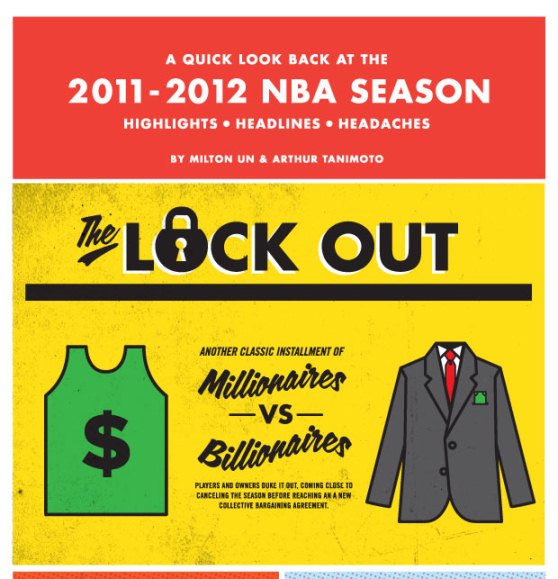 A QUICK LOOK BACK AT THE
2011-2012 NBA SEASON
HIGHLIGHTS • HEADLINES • HEADACHES

BY MILTON UN & ARTHUR TANIMOTO

The LOCK OUT

$

ANOTHER CLASSIC INSTALLMENT OF
Millionaires
—VS—
Billionaires

PLAYERS AND OWNERS DUKE IT OUT, COMING CLOSE TO CANCELING THE SEASON BEFORE REACHING AN A NEW COLLECTIVE BARGAINING AGREEMENT.