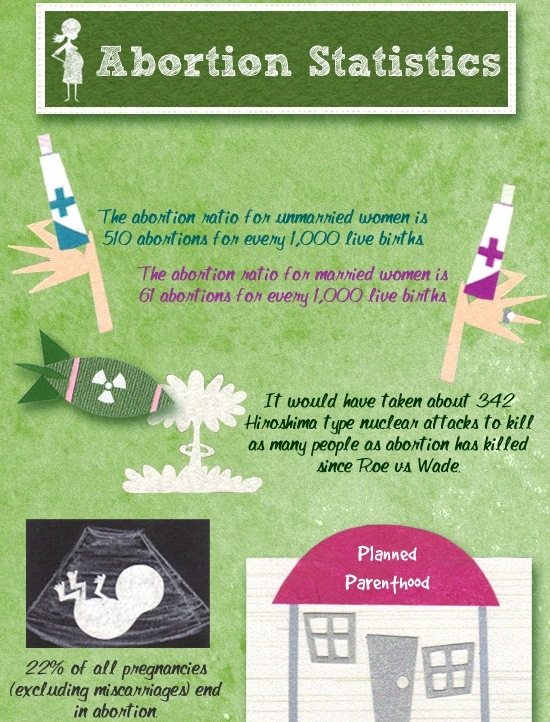 Abortion Statistics

The abortion ratio for unmarried women is 510 abortions for every 1,000 live births

The abortion ratio for married women is 61 abortions for every 1,000 live births

It would have taken about 342 Hiroshima type nuclear attacks to kill as many people as abortion has killed since Roe vs Wade.

Planned Parenthood

22% of all pregnancies (excluding miscarriages) end in abortion.