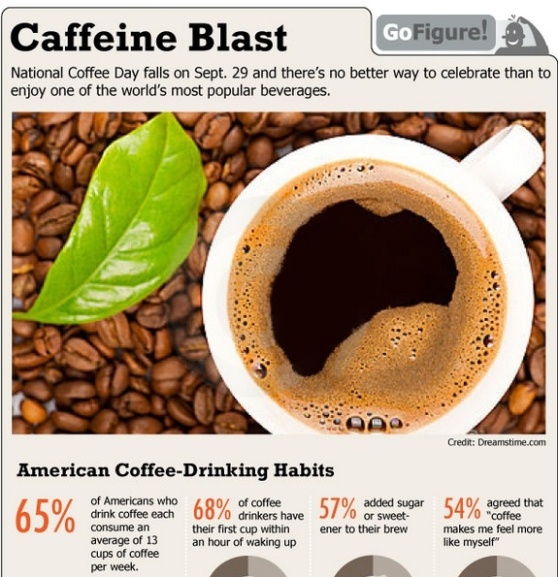 Caffeine Blast

GoFigure!

National Coffee Day falls on Sept. 29 and there's no better way to celebrate than to enjoy one of the world's most popular beverages.

Credit: Dreamstime.com

American Coffee-Drinking Habits

65% of Americans who drink coffee each consume an average of 13 cups of coffee per week.

68% of coffee drinkers have their first cup within an hour of waking up

57% added sugar or sweetener to their brew

54% agreed that "coffee makes me feel more like myself"