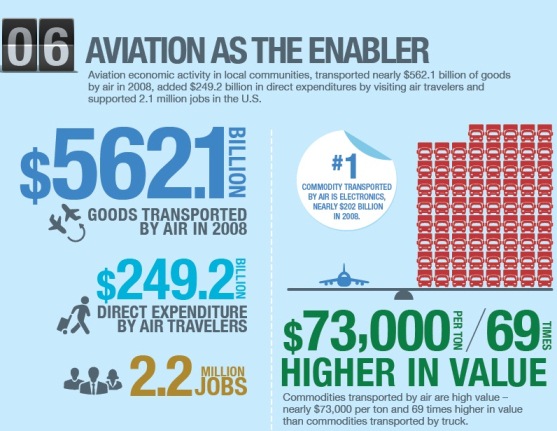 06 AVIATION AS THE ENABLER

Aviation economic activity in local communities, transported nearly \$562.1 billion of goods by air in 2008, added \$249.2 billion in direct expenditures by visiting air travelers and supported 2.1 million jobs in the U.S.

\$562.1 BILLION
GOODS TRANSPORTED BY AIR IN 2008

\$249.2 BILLION
DIRECT EXPENDITURE BY AIR TRAVELERS

2.2 MILLION JOBS

#1
COMMODITY TRANSPORTED BY AIR IS ELECTRONICS, NEARLY \$202 BILLION IN 2008.

\$73,000 PER TON / 69 TIMES
HIGHER IN VALUE

Commodities transported by air are high value – nearly \$73,000 per ton and 69 times higher in value than commodities transported by truck.