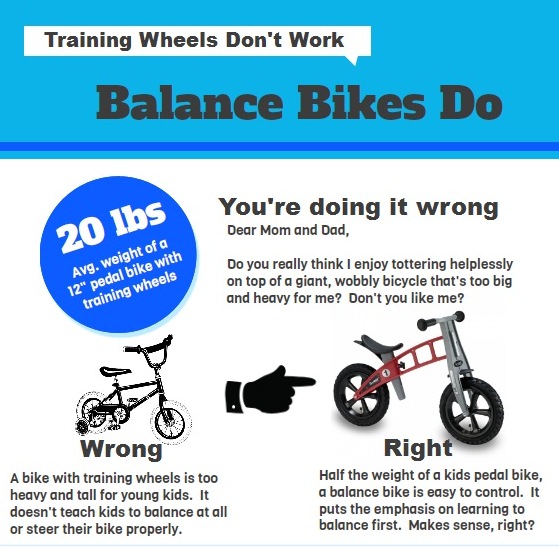 Training Wheels Don't Work

Balance Bikes Do

20 lbs
Avg. weight of a 12" pedal bike with training wheels

You're doing it wrong

Dear Mom and Dad,

Do you really think I enjoy tottering helplessly on top of a giant, wobbly bicycle that's too big and heavy for me? Don't you like me?

Wrong

A bike with training wheels is too heavy and tall for young kids. It doesn't teach kids to balance at all or steer their bike properly.

Right

Half the weight of a kids pedal bike, a balance bike is easy to control. It puts the emphasis on learning to balance first. Makes sense, right?