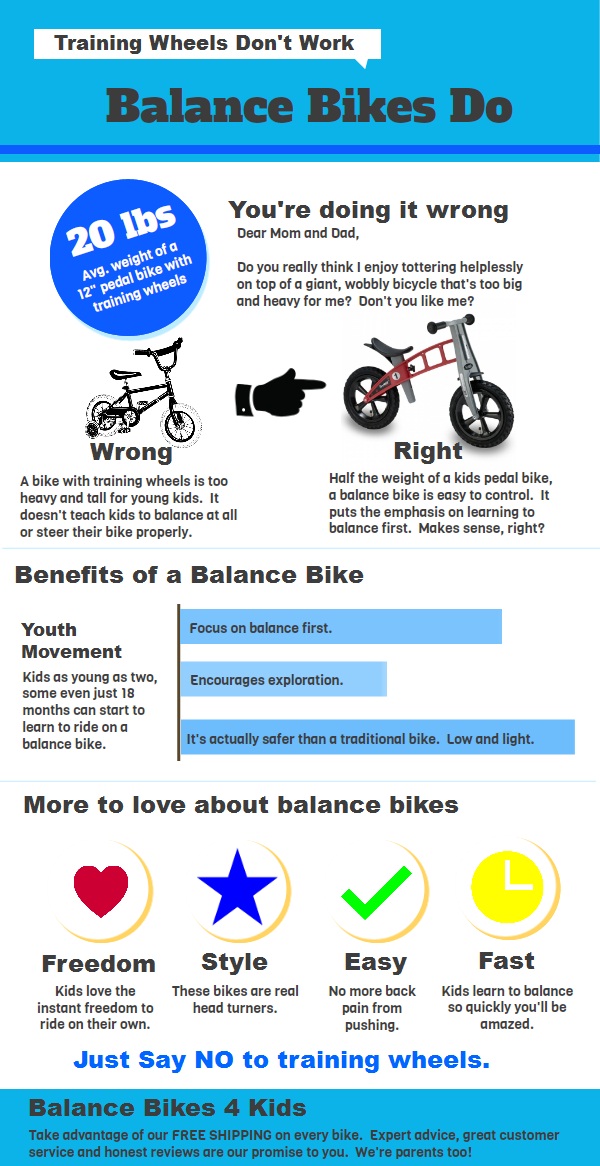 Training Wheels Don't Work

Balance Bikes Do

20 lbs
Avg. weight of a 12" pedal bike with training wheels

You're doing it wrong

Dear Mom and Dad,

Do you really think I enjoy tottering helplessly on top of a giant, wobbly bicycle that's too big and heavy for me? Don't you like me?

Wrong

A bike with training wheels is too heavy and tall for young kids. It doesn't teach kids to balance at all or steer their bike properly.

Right

Half the weight of a kids pedal bike, a balance bike is easy to control. It puts the emphasis on learning to balance first. Makes sense, right?

Benefits of a Balance Bike

Youth Movement

Kids as young as two, some even just 18 months can start to learn to ride on a balance bike.

Focus on balance first.

Encourages exploration.

It's actually safer than a traditional bike. Low and light.

More to love about balance bikes

Freedom

Kids love the instant freedom to ride on their own.

Style

These bikes are real head turners.

Easy

No more back pain from pushing.

Fast

Kids learn to balance so quickly you'll be amazed.

Just Say NO to training wheels.

Balance Bikes 4 Kids

Take advantage of our FREE SHIPPING on every bike. Expert advice, great customer service and honest reviews are our promise to you. We're parents too!