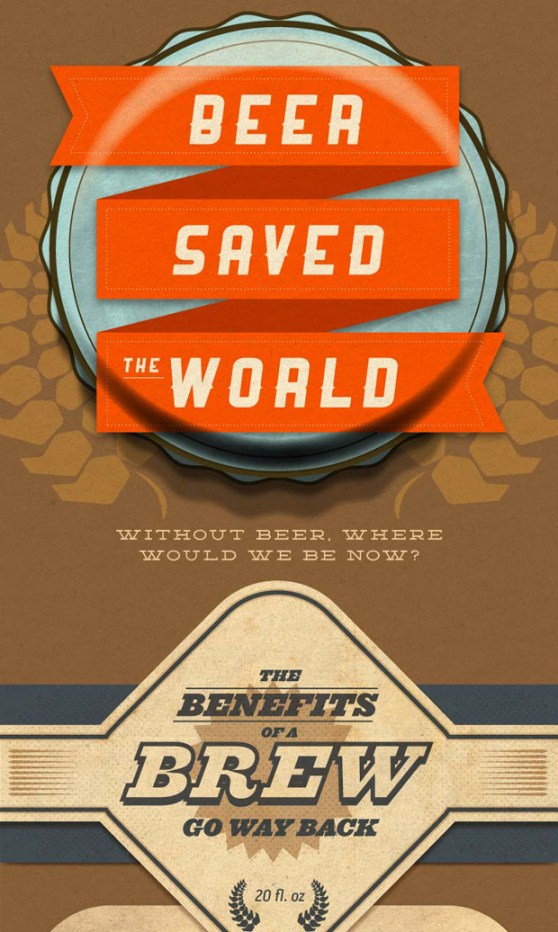 BEER
SAVED
THE WORLD

WITHOUT BEER, WHERE WOULD WE BE NOW?

THE
BENEFITS
OF A
BREW
GO WAY BACK

20 fl. oz